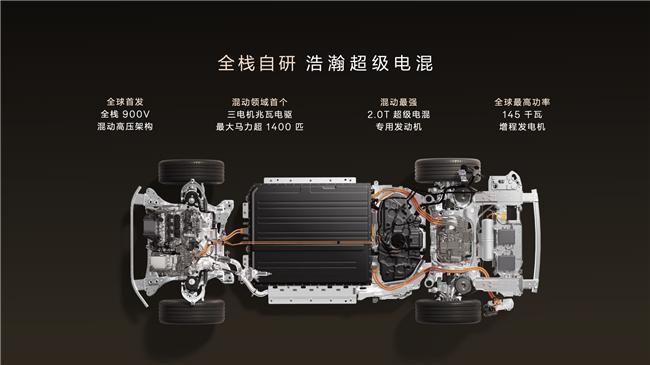 全栈自研 浩瀚超级电混

全球首发
全栈 900V
混动高压架构

混动领域首个
三电机兆瓦电驱
最大马力超 1400 匹

混动最强
2.0T 超级电混
专用发动机

全球最高功率
145 千瓦
增程发电机